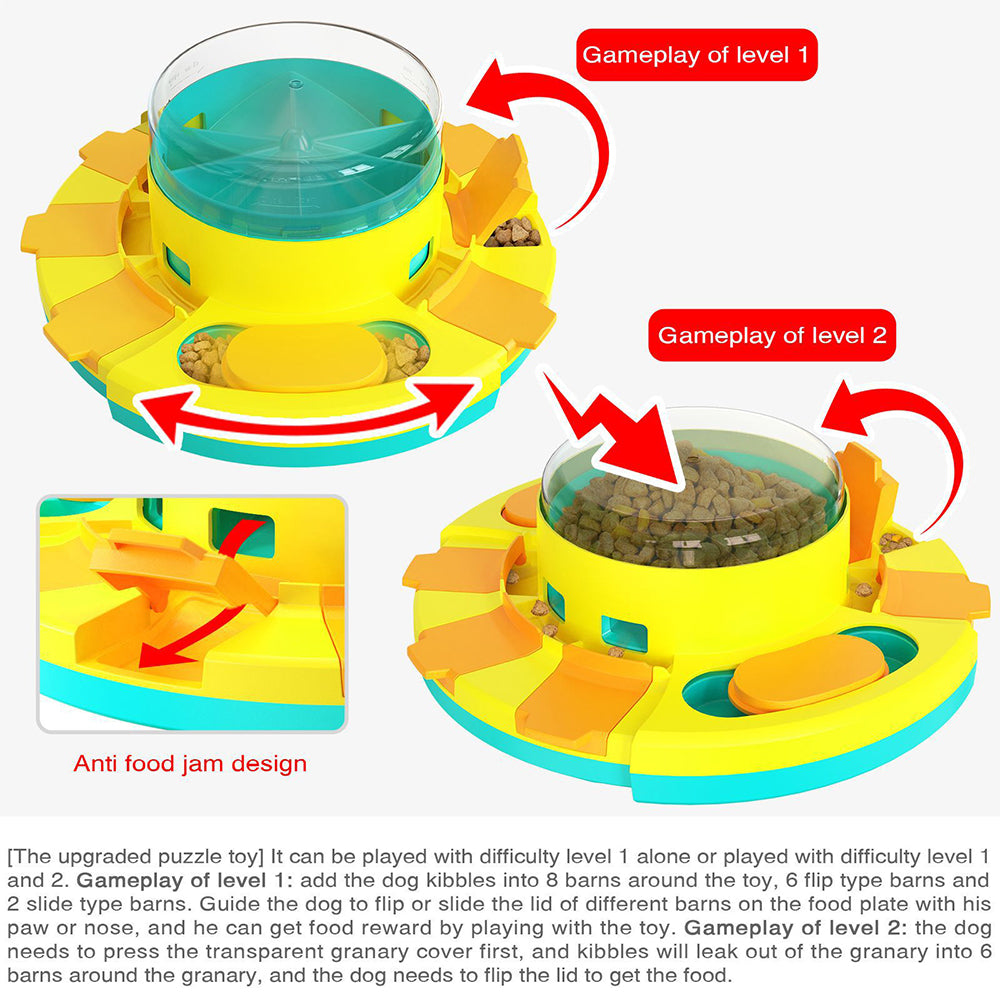 Gameplay of level 1

Gameplay of level 2

Anti food jam design

[The upgraded puzzle toy] It can be played with difficulty level 1 alone or played with difficulty level 1 and 2. Gameplay of level 1: add the dog kibbles into 8 barns around the toy, 6 flip type barns and 2 slide type barns. Guide the dog to flip or slide the lid of different barns on the food plate with his paw or nose, and he can get food reward by playing with the toy. Gameplay of level 2: the dog needs to press the transparent granary cover first, and kibbles will leak out of the granary into 6 barns around the granary, and the dog needs to flip the lid to get the food.